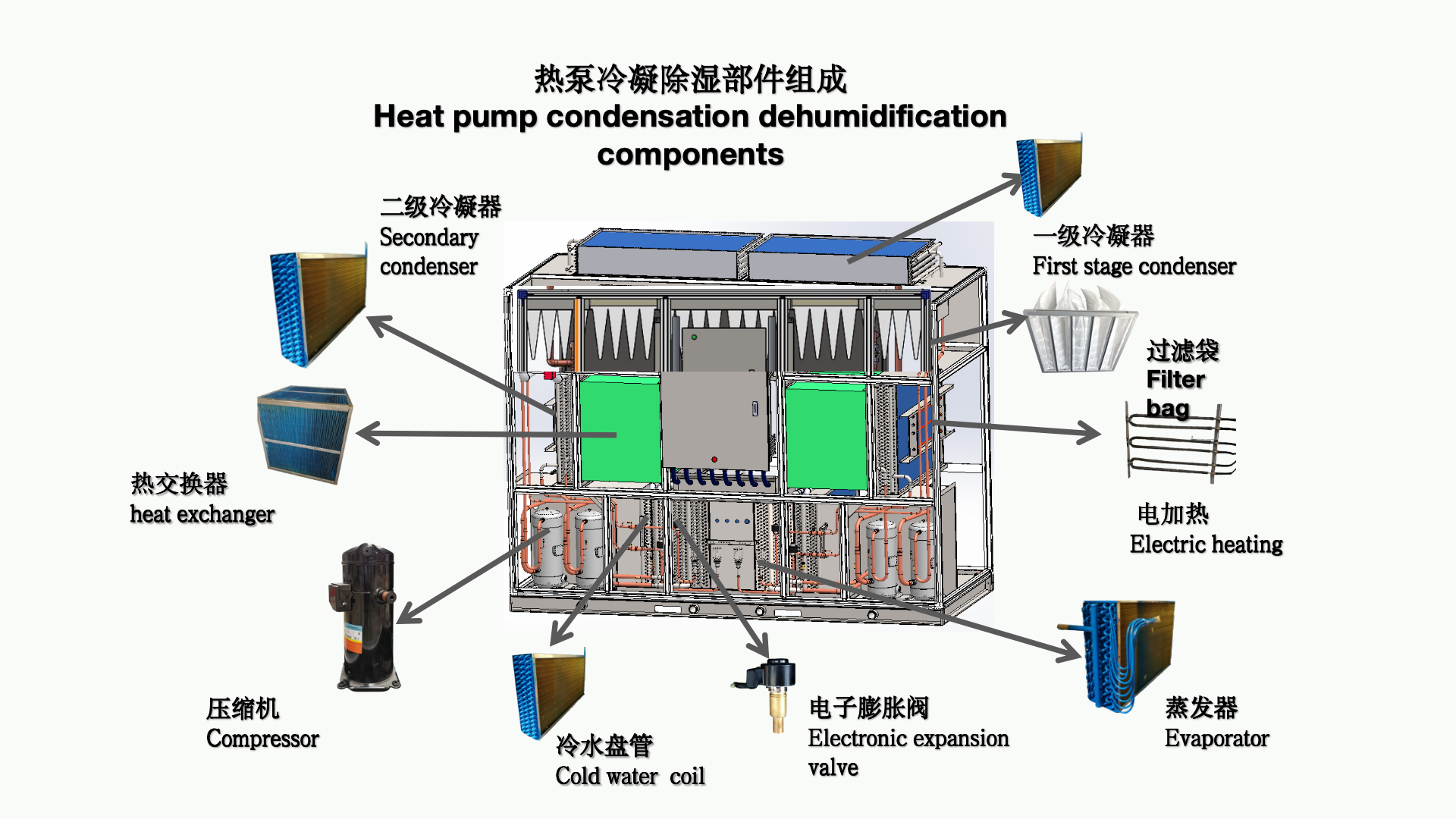 热泵冷凝除湿部件组成
Heat pump condensation dehumidification components

二级冷凝器
Secondary condenser

一级冷凝器
First stage condenser

过滤袋
Filter bag

热交换器
heat exchanger

电加热
Electric heating

压缩机
Compressor

冷水盘管
Cold water coil

电子膨胀阀
Electronic expansion valve

蒸发器
Evaporator